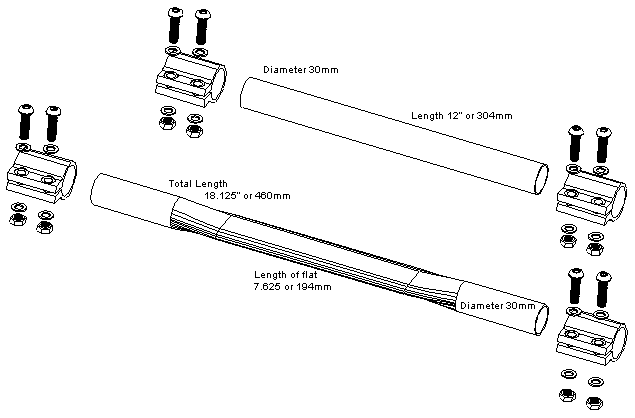 Diameter 30mm

Length 12" or 304mm

Total Length
18.125" or 460mm

Length of flat
7.625 or 194mm

Diameter 30mm