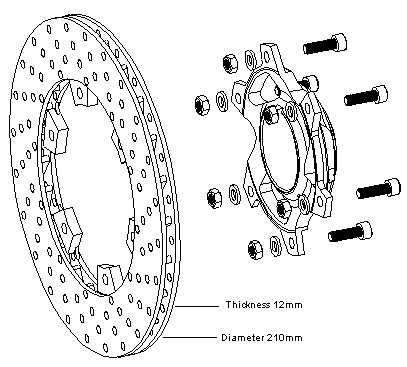 Thickness 12mm

Diameter 210mm