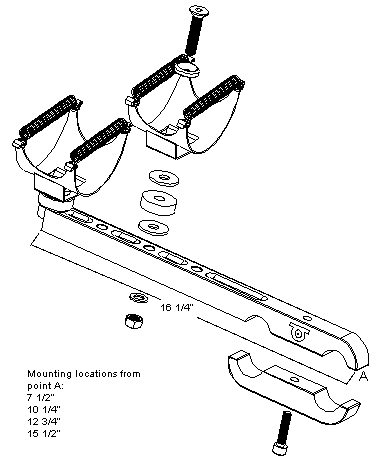 16 1/4"

A

Mounting locations from point A:
7 1/2"
10 1/4"
12 3/4"
15 1/2"