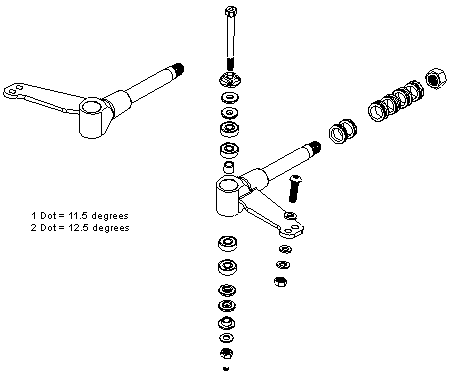 1 Dot = 11.5 degrees
2 Dot = 12.5 degrees