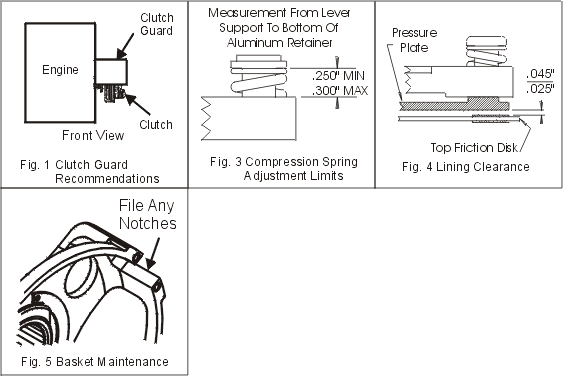 Clutch Guard

Engine

Clutch

Front View

Fig. 1 Clutch Guard Recommendations

Measurement From Lever Support To Bottom Of Aluminum Retainer

.250" MIN
.300" MAX

Fig. 3 Compression Spring Adjustment Limits

Pressure Plate

.045"
.025"

Top Friction Disk

Fig. 4 Lining Clearance

File Any Notches

Fig. 5 Basket Maintenance