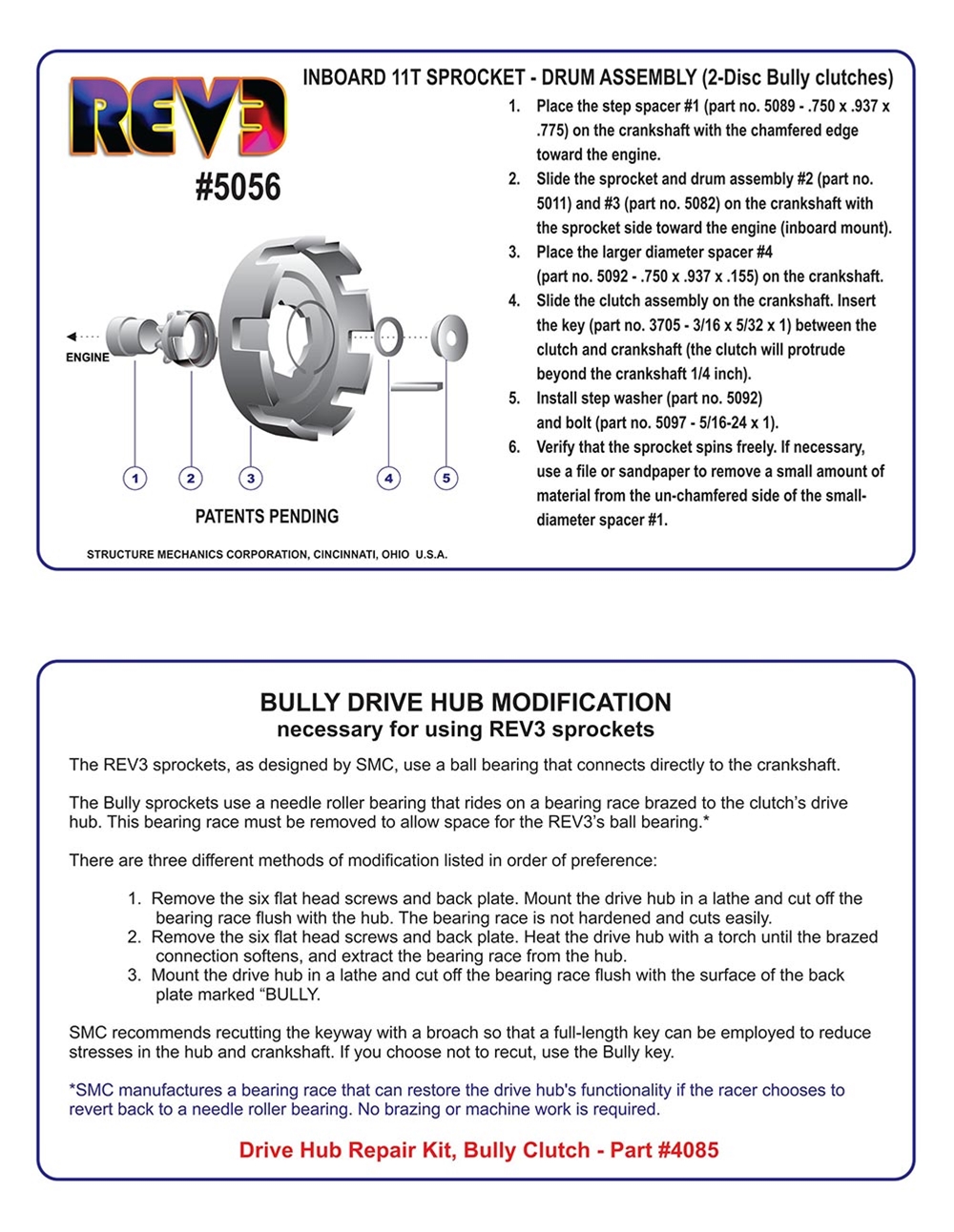 REV3

#5056

INBOARD 11T SPROCKET - DRUM ASSEMBLY (2-Disc Bully clutches)

1. Place the step spacer #1 (part no. 5089 - .750 x .937 x .775) on the crankshaft with the chamfered edge toward the engine.
2. Slide the sprocket and drum assembly #2 (part no. 5011) and #3 (part no. 5082) on the crankshaft with the sprocket side toward the engine (inboard mount).
3. Place the larger diameter spacer #4 (part no. 5092 - .750 x .937 x .155) on the crankshaft.
4. Slide the clutch assembly on the crankshaft. Insert the key (part no. 3705 - 3/16 x 5/32 x 1) between the clutch and crankshaft (the clutch will protrude beyond the crankshaft 1/4 inch).
5. Install step washer (part no. 5092) and bolt (part no. 5097 - 5/16-24 x 1).
6. Verify that the sprocket spins freely. If necessary, use a file or sandpaper to remove a small amount of material from the un-chamfered side of the small-diameter spacer #1.

ENGINE

1 2 3 4 5

PATENTS PENDING

STRUCTURE MECHANICS CORPORATION, CINCINNATI, OHIO U.S.A.

BULLY DRIVE HUB MODIFICATION
necessary for using REV3 sprockets

The REV3 sprockets, as designed by SMC, use a ball bearing that connects directly to the crankshaft.

The Bully sprockets use a needle roller bearing that rides on a bearing race brazed to the clutch's drive hub. This bearing race must be removed to allow space for the REV3's ball bearing.*

There are three different methods of modification listed in order of preference:

1. Remove the six flat head screws and back plate. Mount the drive hub in a lathe and cut off the bearing race flush with the hub. The bearing race is not hardened and cuts easily.
2. Remove the six flat head screws and back plate. Heat the drive hub with a torch until the brazed connection softens, and extract the bearing race from the hub.
3. Mount the drive hub in a lathe and cut off the bearing race flush with the surface of the back plate marked "BULLY.

SMC recommends recutting the keyway with a broach so that a full-length key can be employed to reduce stresses in the hub and crankshaft. If you choose not to recut, use the Bully key.

*SMC manufactures a bearing race that can restore the drive hub's functionality if the racer chooses to revert back to a needle roller bearing. No brazing or machine work is required.

Drive Hub Repair Kit, Bully Clutch - Part #4085